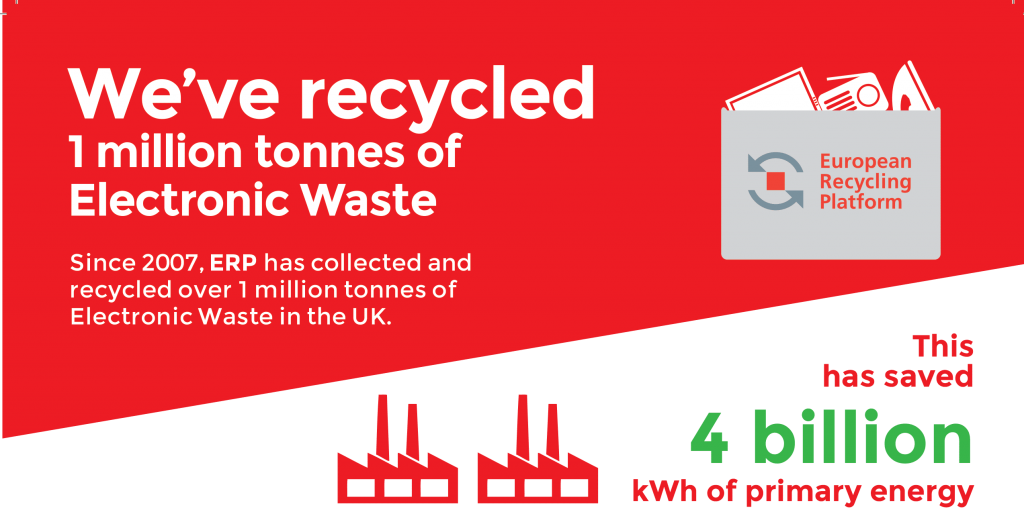 We've recycled
1 million tonnes of
Electronic Waste

Since 2007, ERP has collected and recycled over 1 million tonnes of Electronic Waste in the UK.

European
Recycling
Platform

This
has saved
4 billion
kWh of primary energy